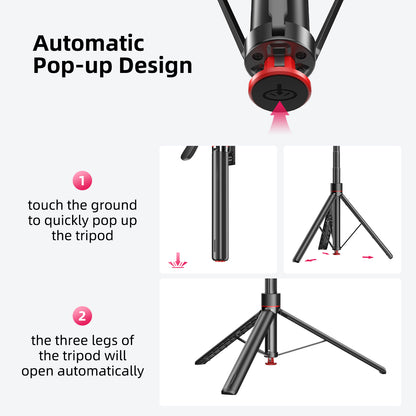 Automatic Pop-up Design

1

touch the ground to quickly pop up the tripod

2

the three legs of the tripod will open automatically